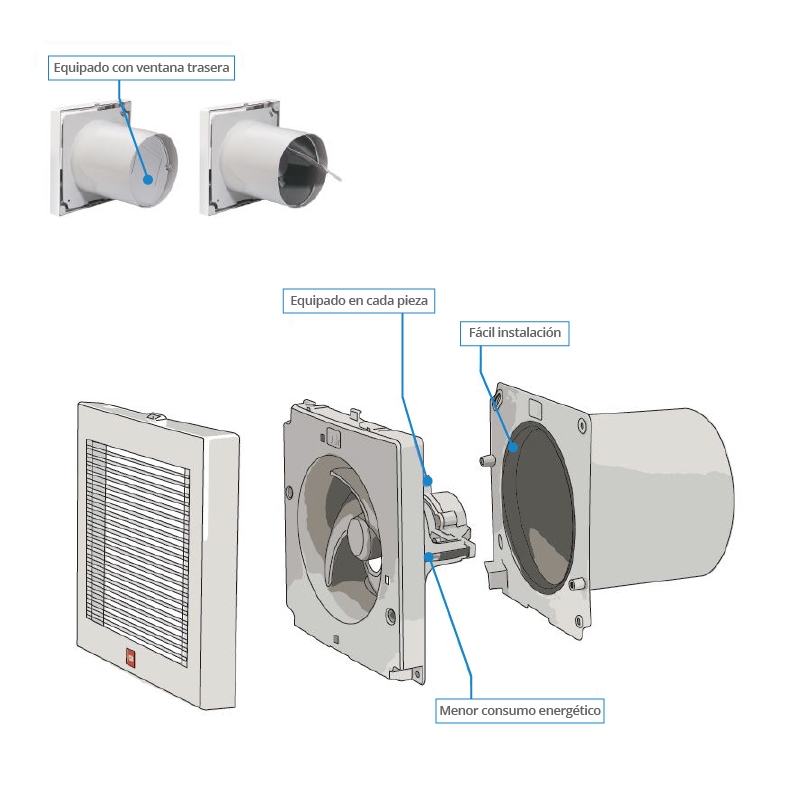 Equipado con ventana trasera

Equipado en cada pieza

Fácil instalación

Menor consumo energético